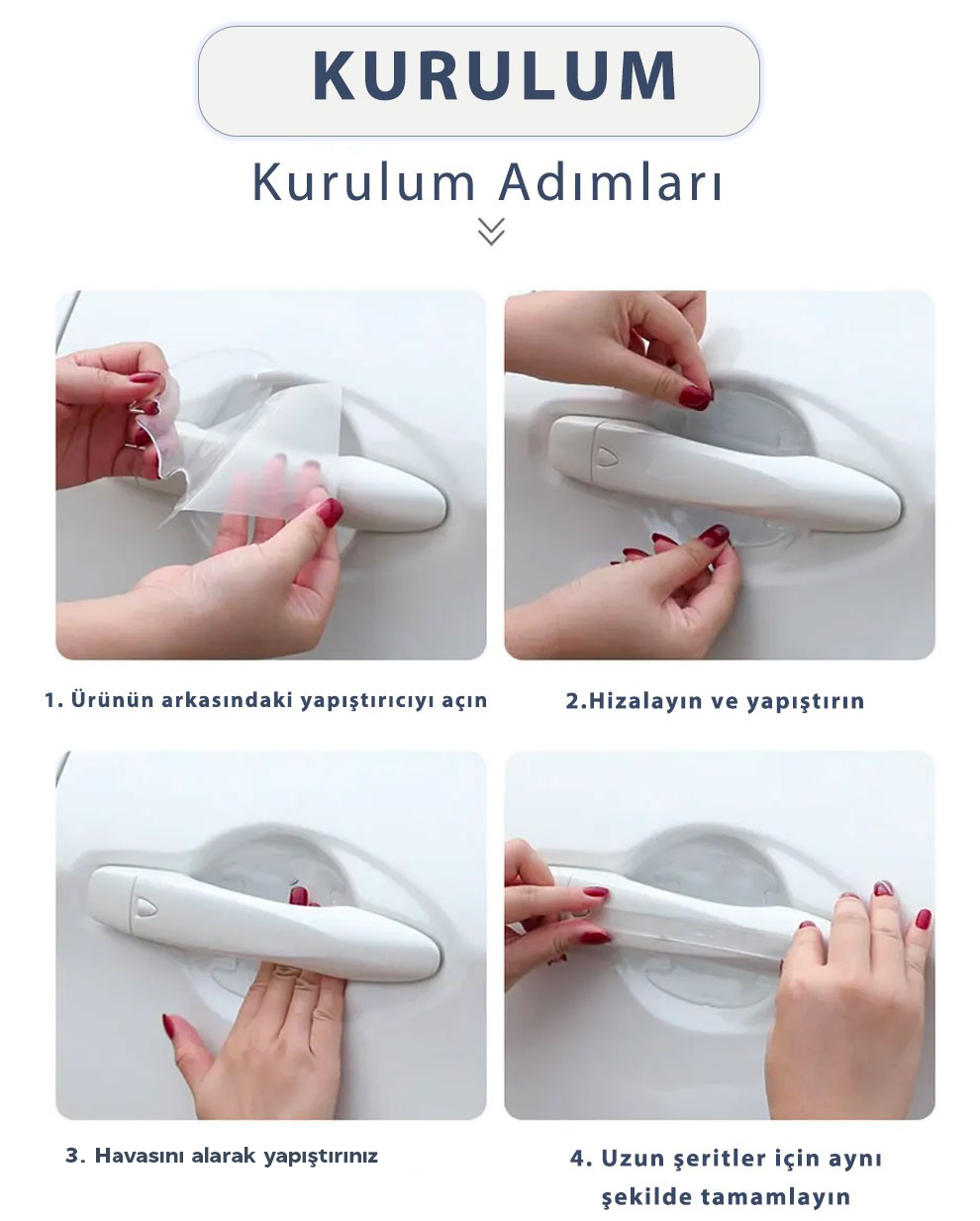 KURULUM

Kurulum Adımları

1. Ürünün arkasındaki yapıştırıcıyı açın

2.Hizalayın ve yapıştırın

3. Havasını alarak yapıştırınız

4. Uzun şeritler için aynı şekilde tamamlayın